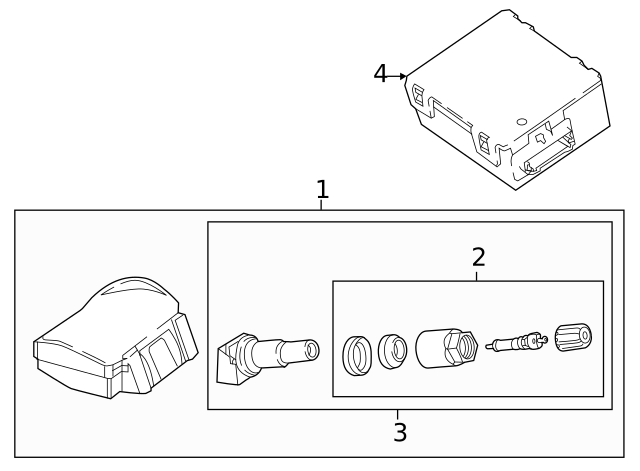 4
1
2
3