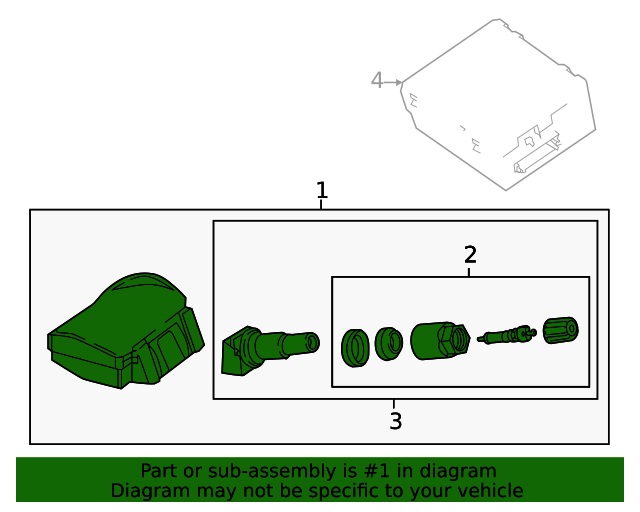 4
1
2
3
Part or sub-assembly is #1 in diagram
Diagram may not be specific to your vehicle