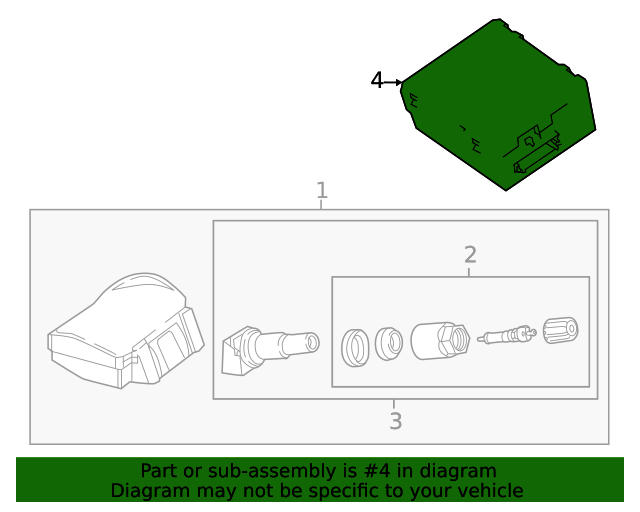 4

1

2

3

Part or sub-assembly is #4 in diagram
Diagram may not be specific to your vehicle