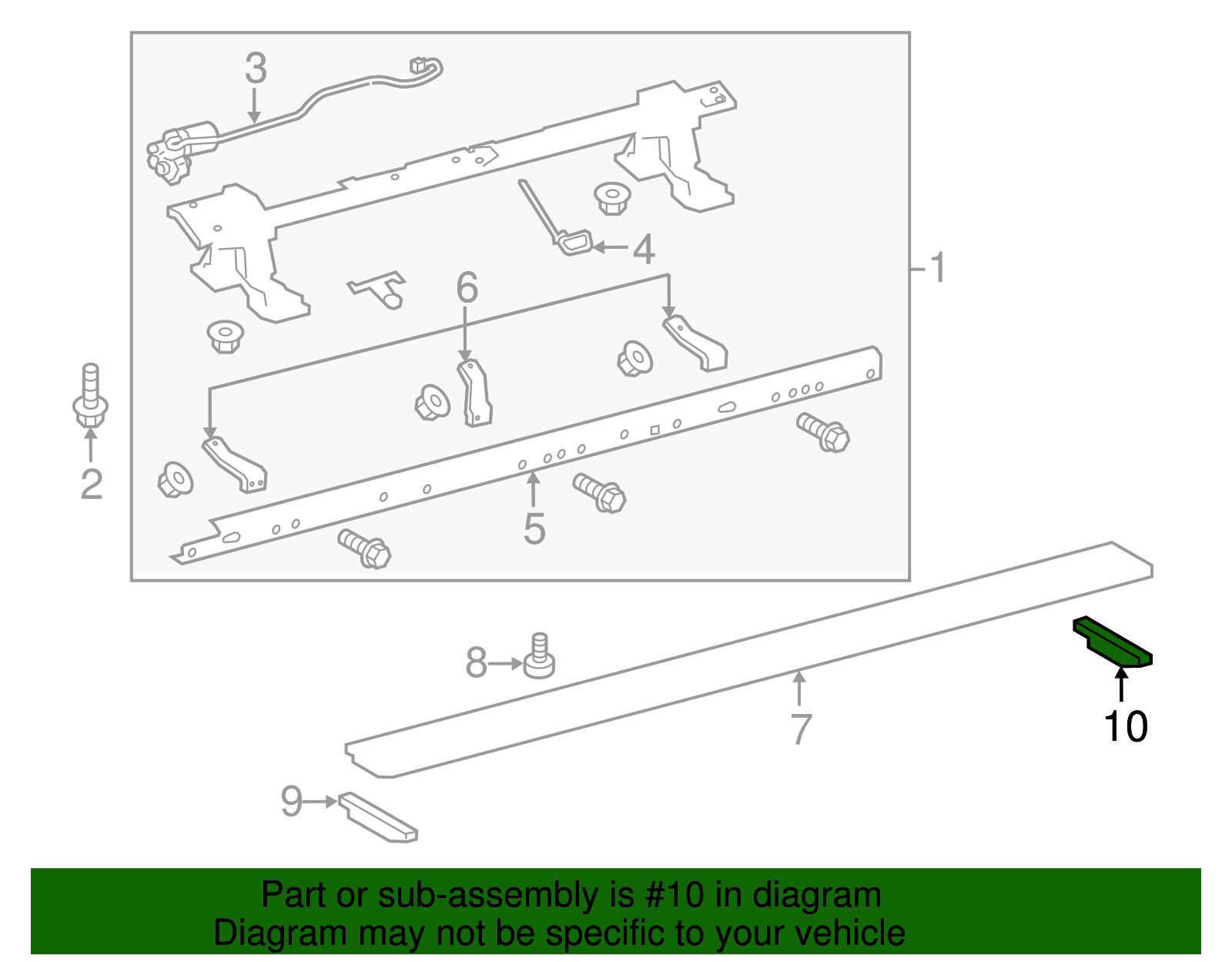 3
4
1
6
2
5
8
7
10
9

Part or sub-assembly is #10 in diagram
Diagram may not be specific to your vehicle