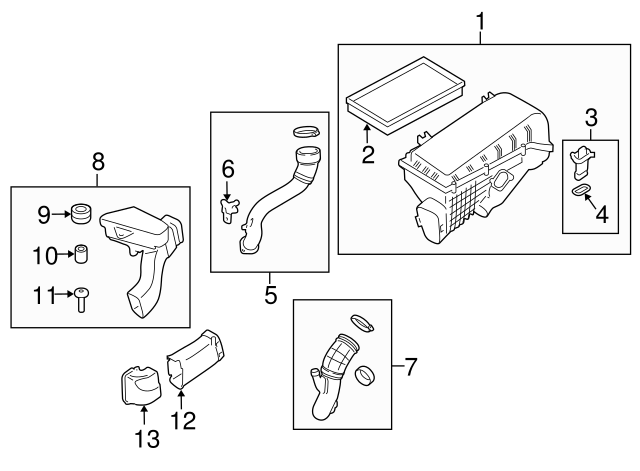 1
2
3
4
8
9
10
11
6
5
7
12
13