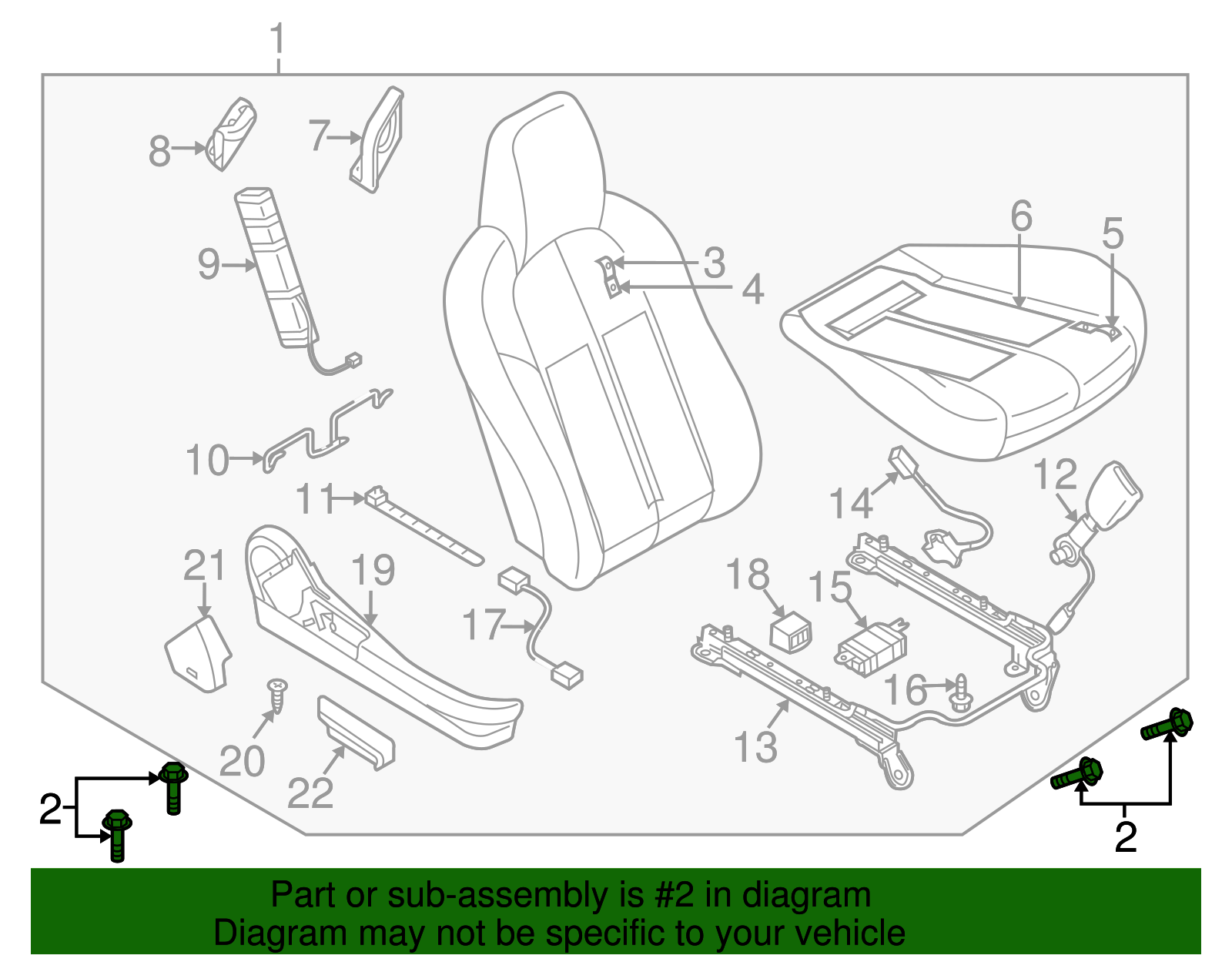 1
8
7
9
3
4
6
5
10
11
14
12
21
19
18
15
17
16
13
20
22
2
2

Part or sub-assembly is #2 in diagram
Diagram may not be specific to your vehicle