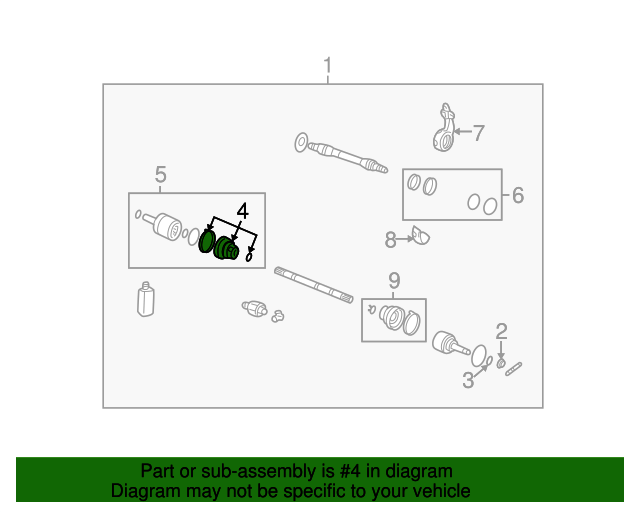 1
7
5
6
4
8
9
2
3

Part or sub-assembly is #4 in diagram
Diagram may not be specific to your vehicle