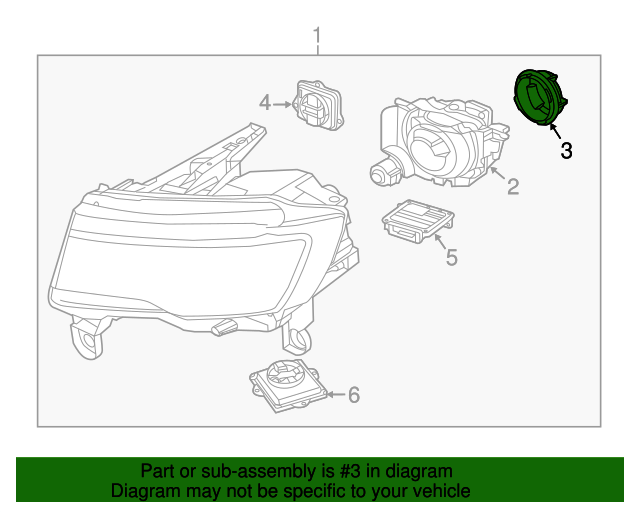 1
4
3
2
5
6

Part or sub-assembly is #3 in diagram
Diagram may not be specific to your vehicle