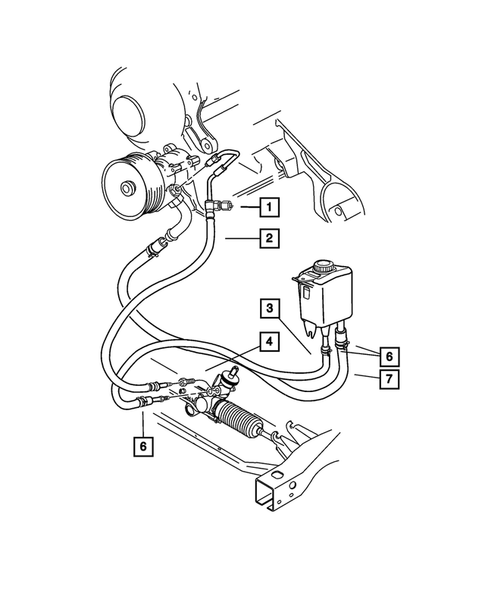 1
2
3
4
6
7
6