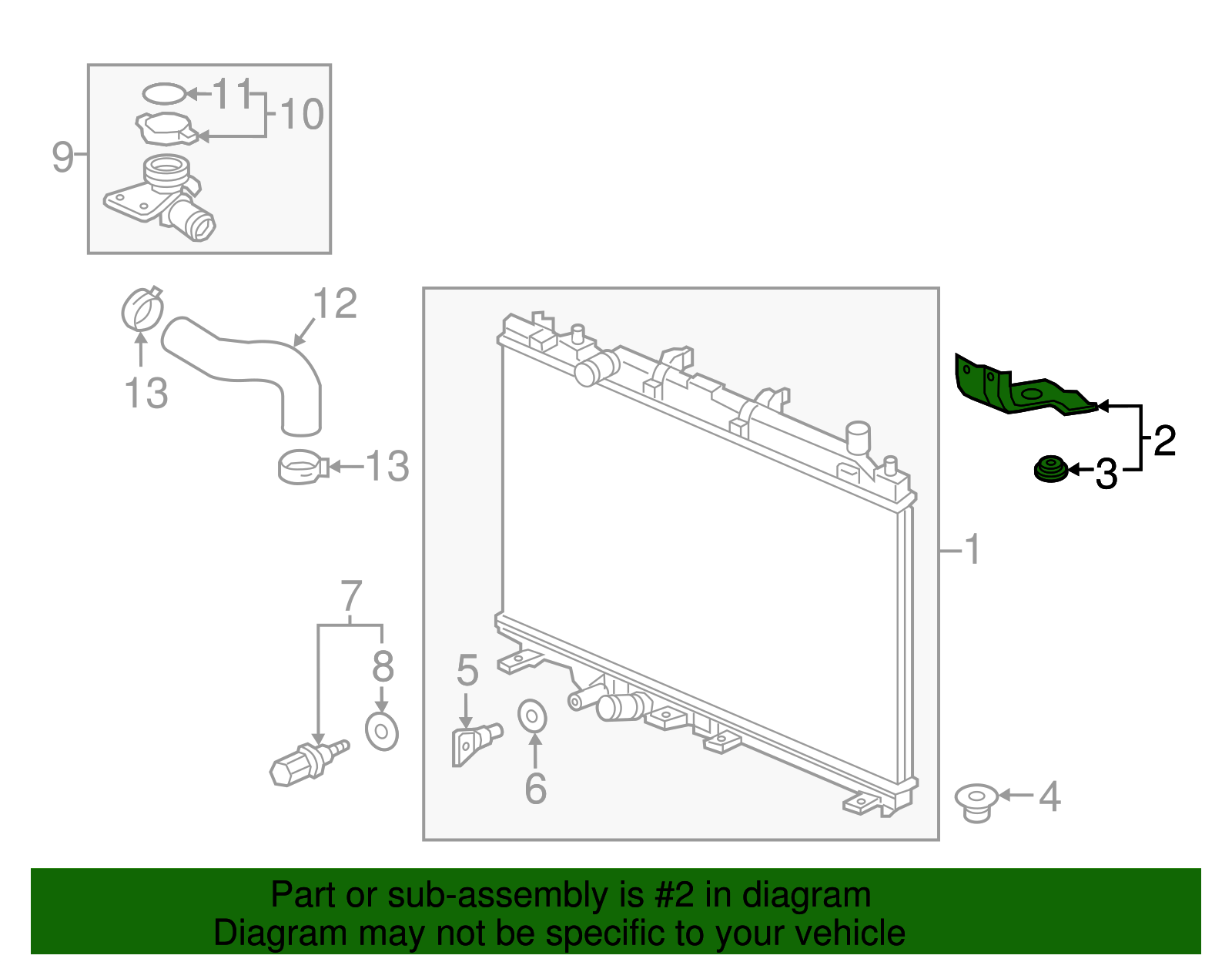 11
10
9
12
13
13
2
3
1
7
8
5
6
4

Part or sub-assembly is #2 in diagram
Diagram may not be specific to your vehicle