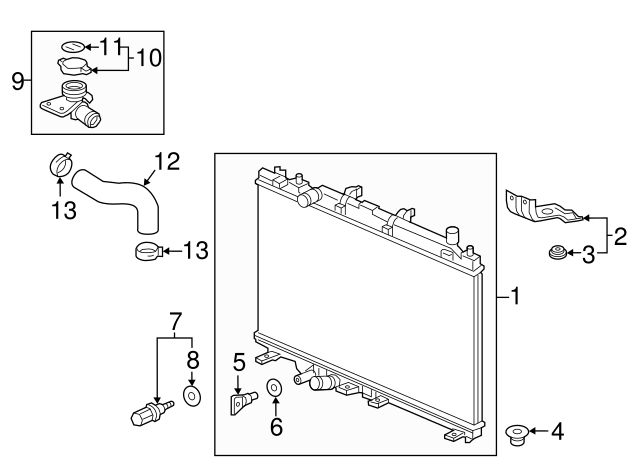 11
10
9
12
13
13
2
3
1
7
8
5
6
4