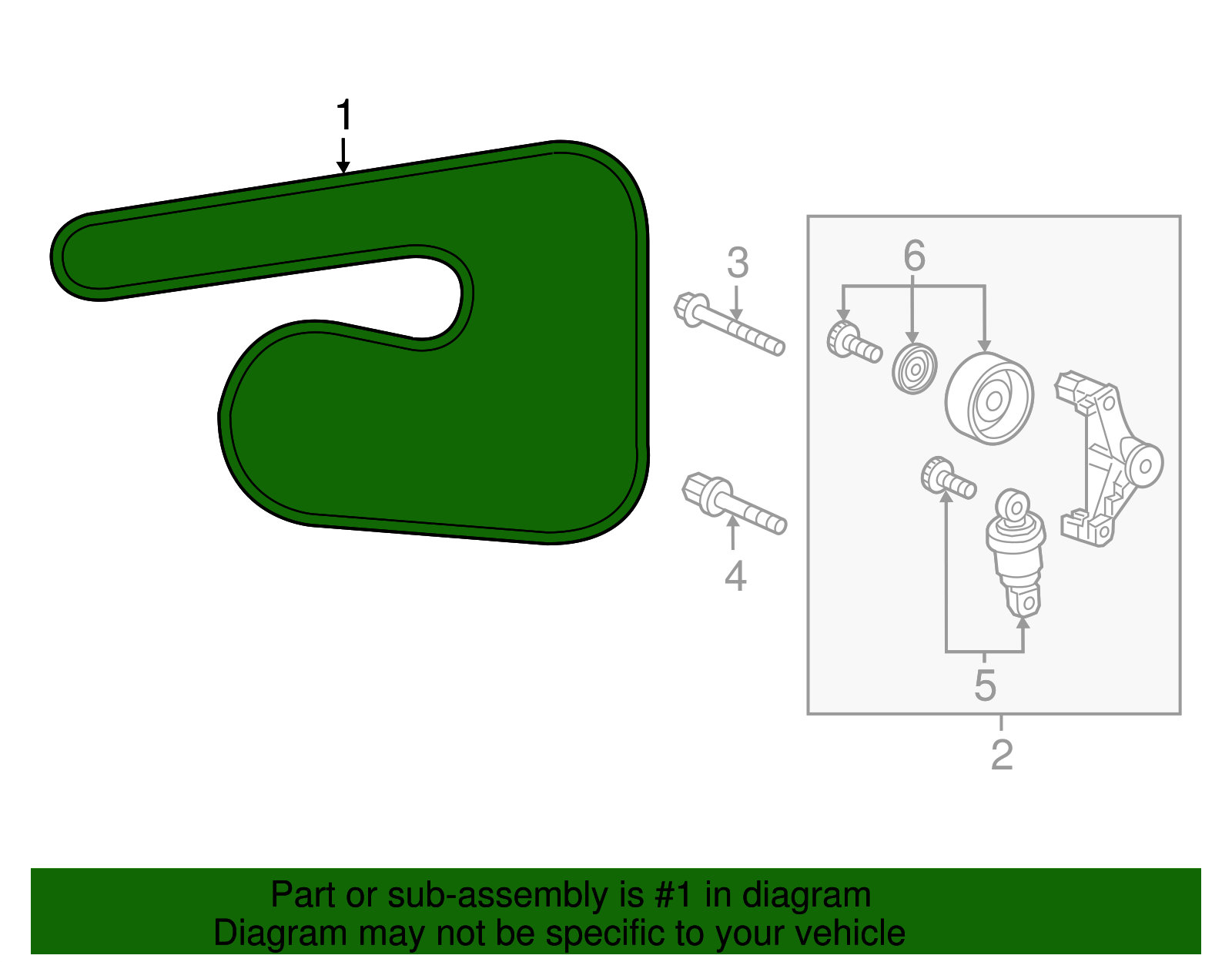 1
3
6
4
5
2

Part or sub-assembly is #1 in diagram
Diagram may not be specific to your vehicle