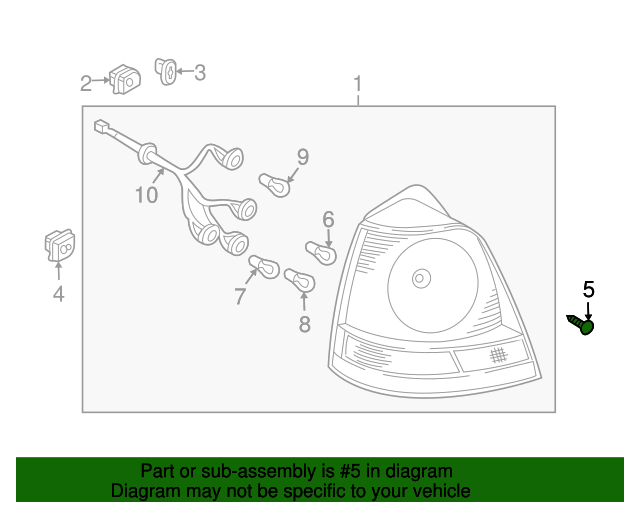 2
3
1
9
10
6
4
7
8
5

Part or sub-assembly is #5 in diagram
Diagram may not be specific to your vehicle