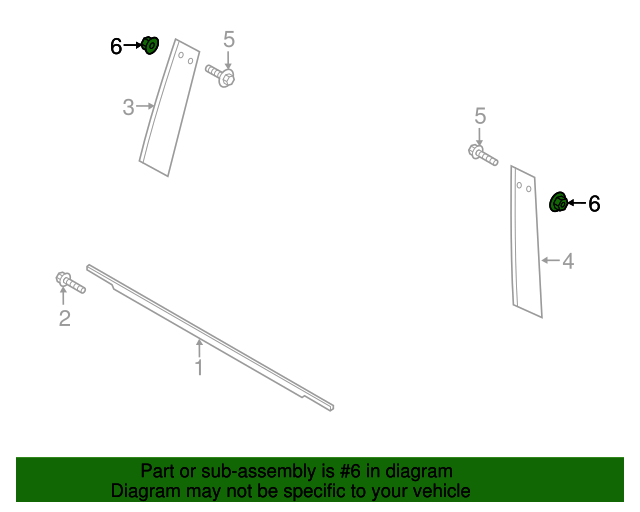 6
5
3
5
6
4
2
1

Part or sub-assembly is #6 in diagram
Diagram may not be specific to your vehicle