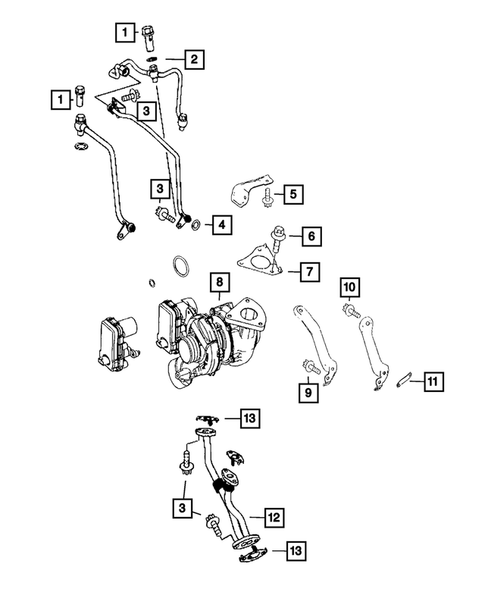 1
2
1
3
3
5
4
6
7
8
10
9
11
13
3
12
13