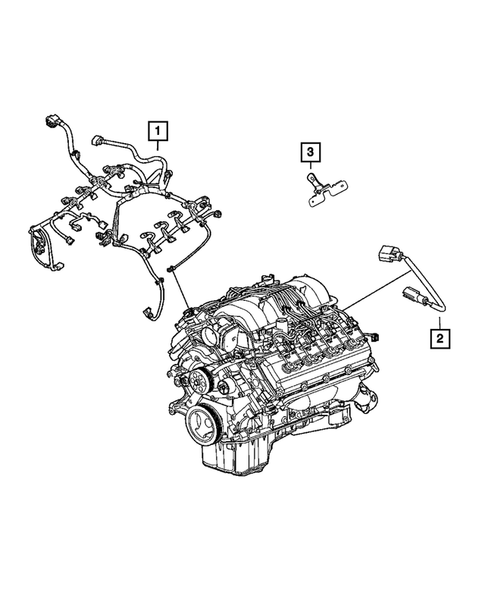 1
3
2