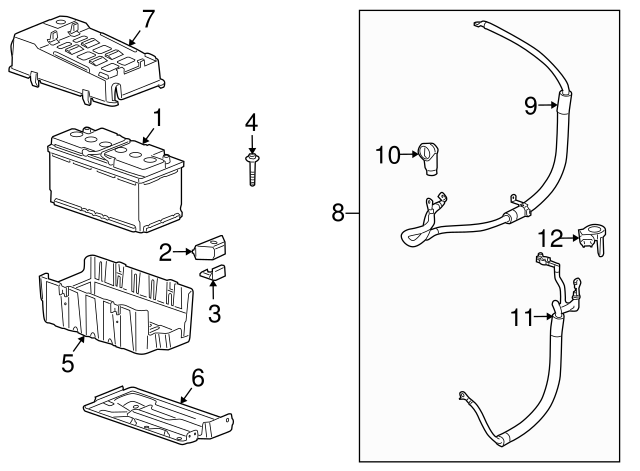 7
1
4
2
3
5
6
8
9
10
12
11