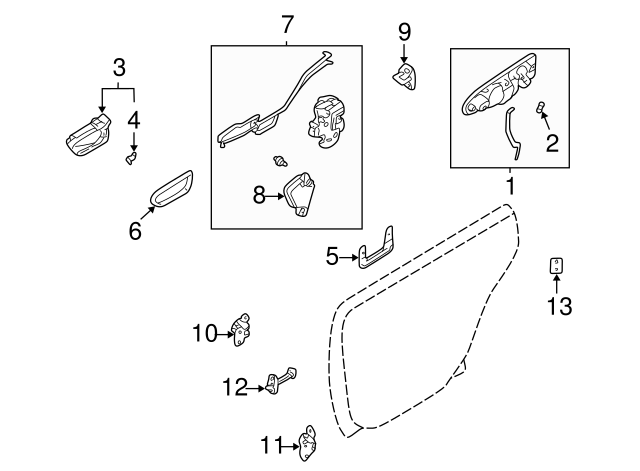 7
9
3
4
2
1
8
6
5
13
10
12
11