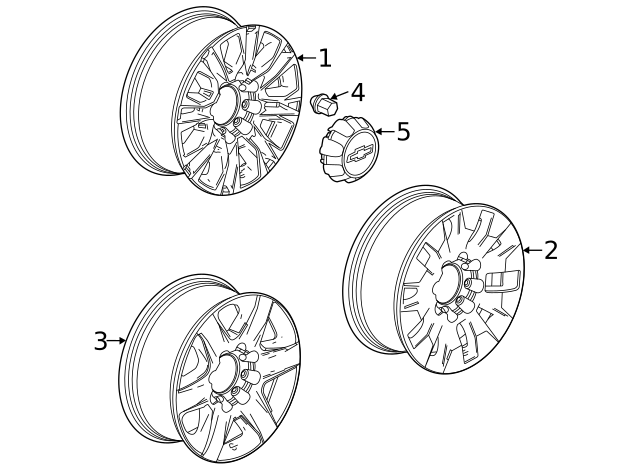 1
4
5
2
3