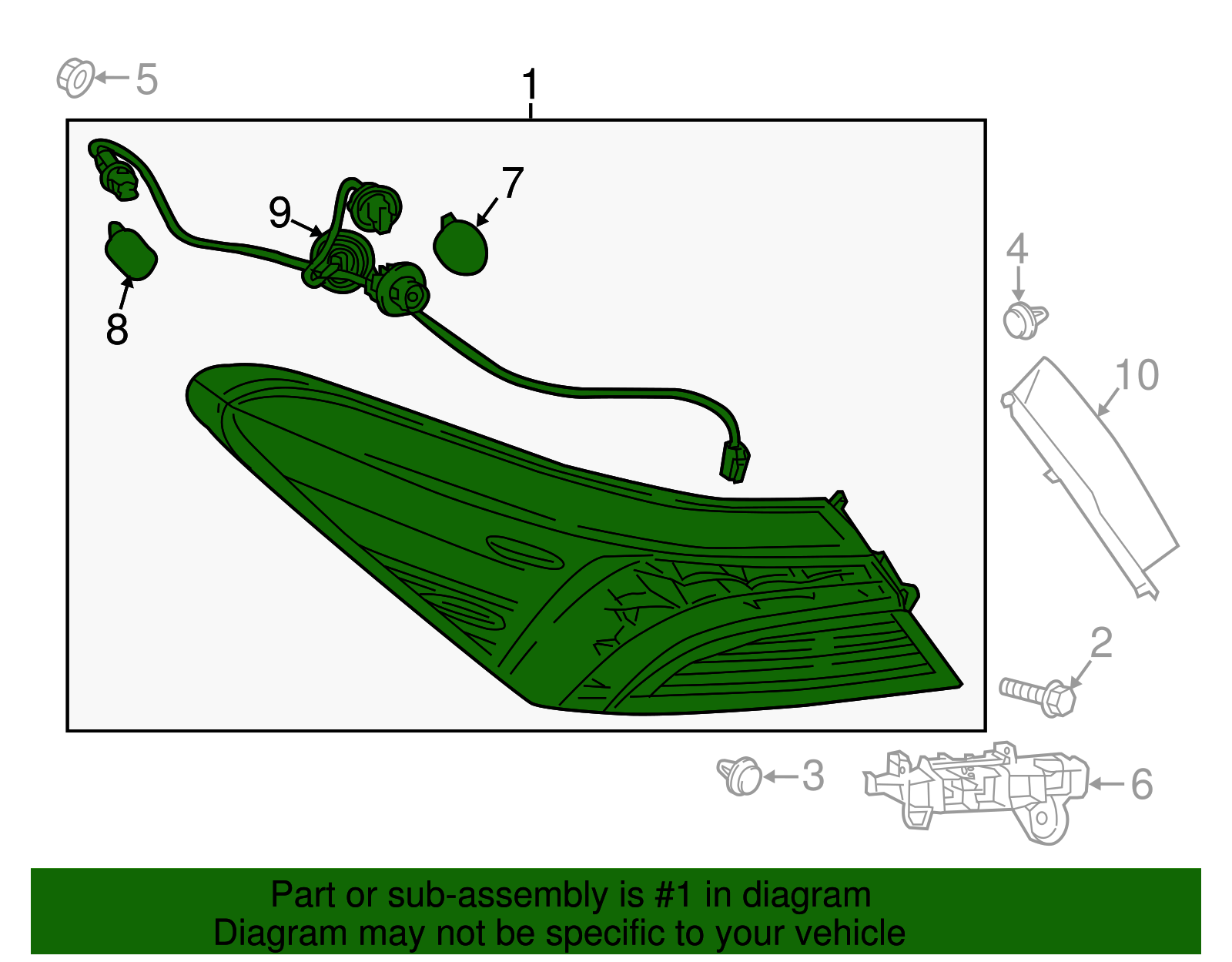 5
1
7
9
8
4
10
2
3
6

Part or sub-assembly is #1 in diagram
Diagram may not be specific to your vehicle