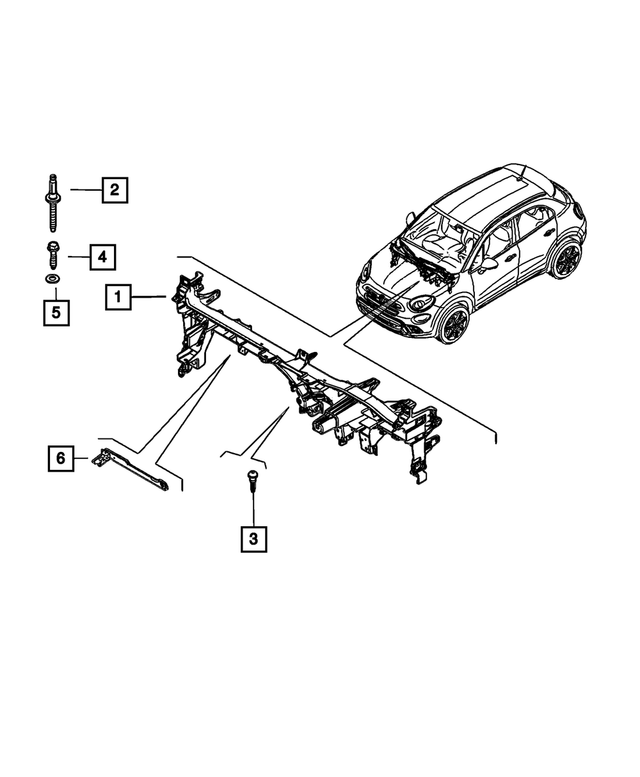 2
4
1
5
6
3