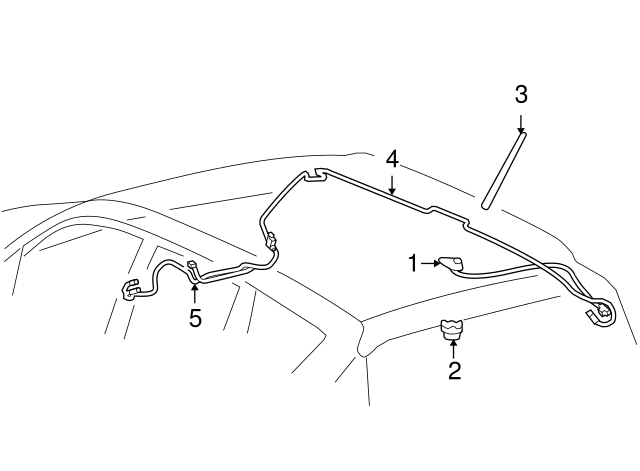 3
4
1
5
2