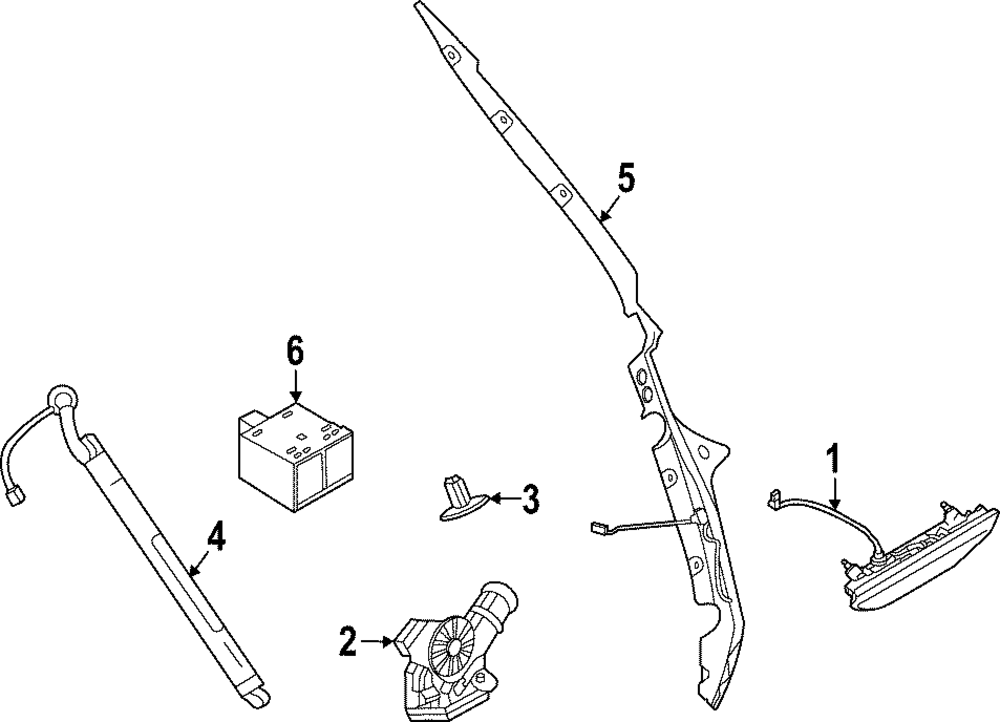 5
6
1
3
4
2