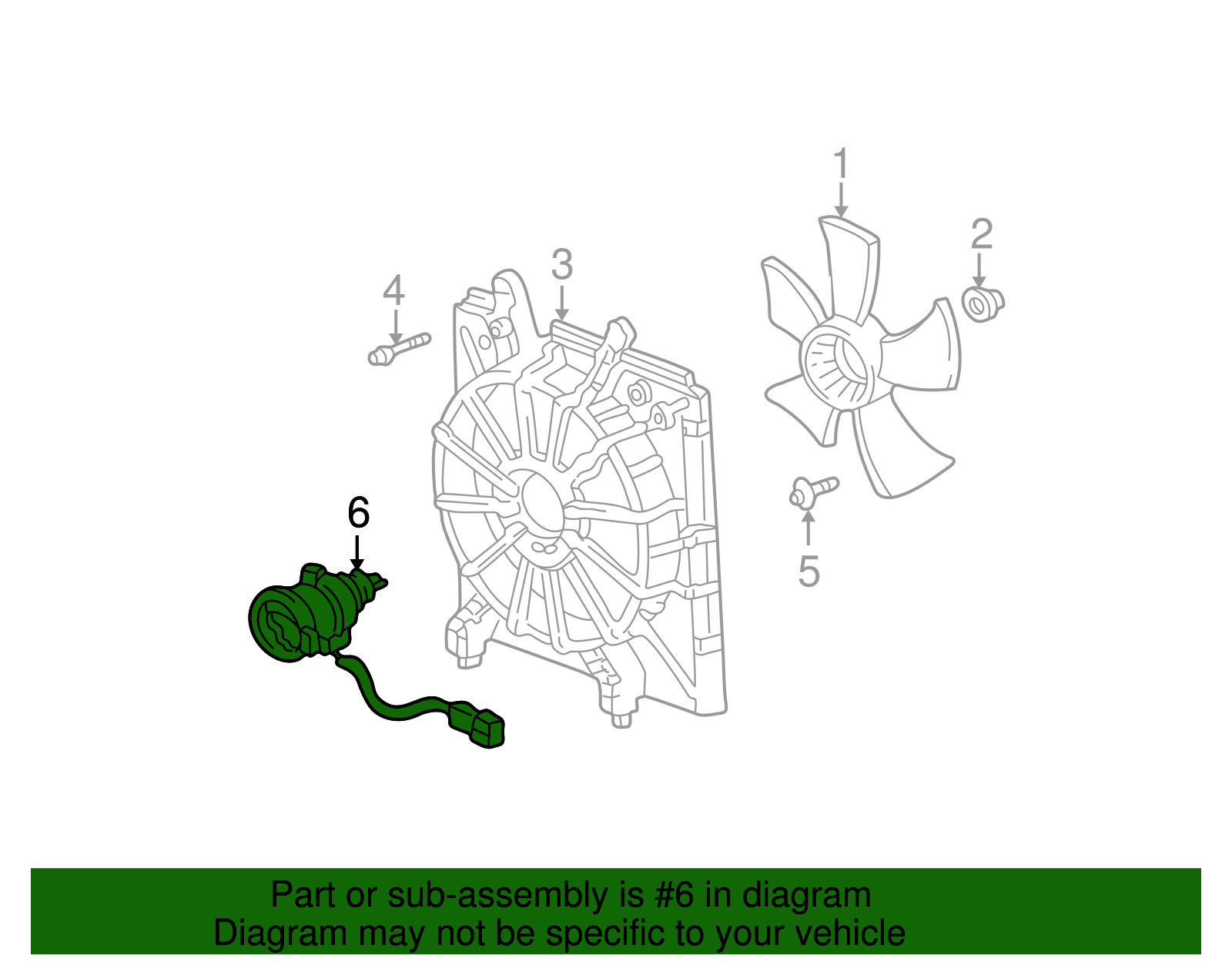 1
2
3
4
5
6

Part or sub-assembly is #6 in diagram
Diagram may not be specific to your vehicle