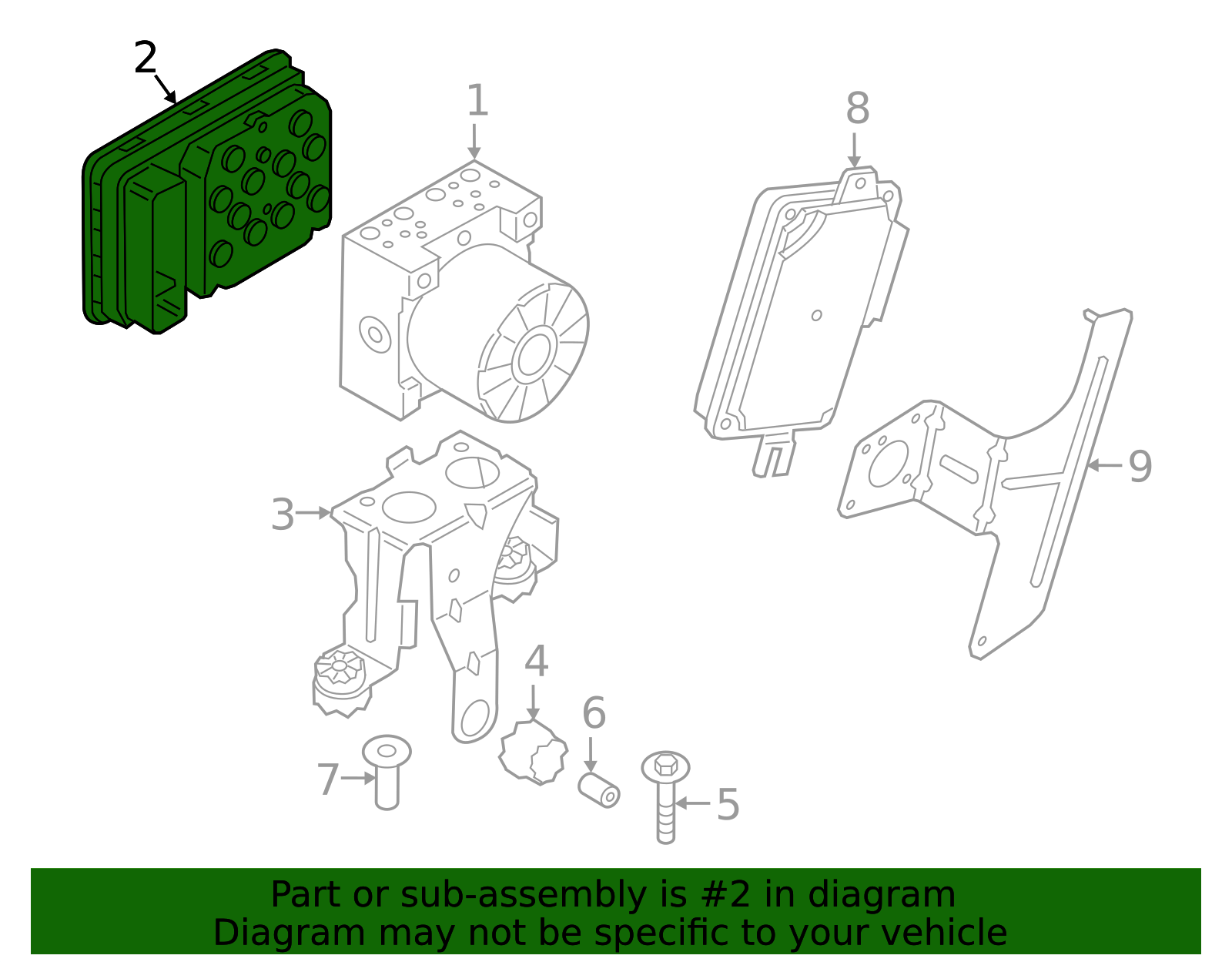 2
1
8
3
9
4
6
7
5

Part or sub-assembly is #2 in diagram
Diagram may not be specific to your vehicle