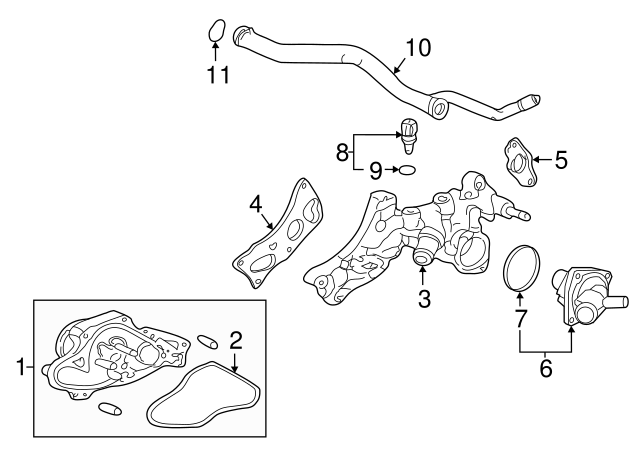 11
10
8
9
5
4
3
7
6
1
2