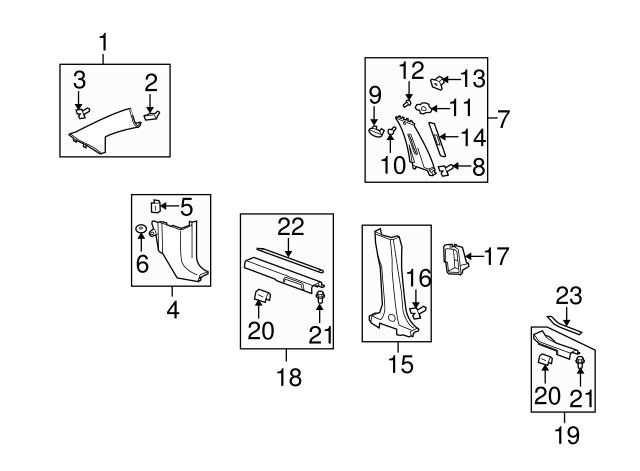 1
3
2
12
13
9
11
7
14
10
8
5
6
4
22
20
21
18
16
17
15
23
20
21
19