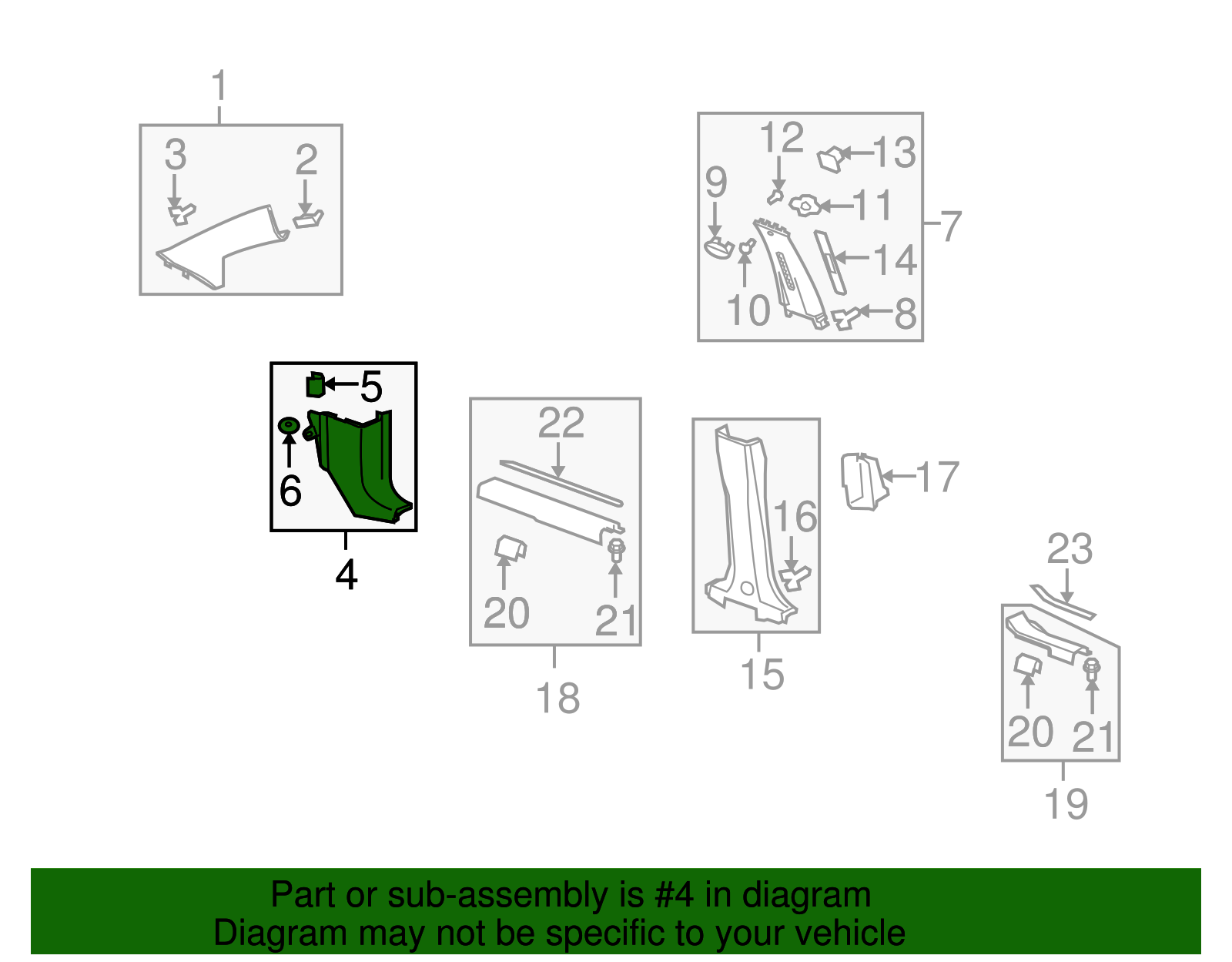 1
3
2
12
13
9
11
7
14
10
8
5
6
4
22
20
21
18
16
17
15
23
20
21
19

Part or sub-assembly is #4 in diagram
Diagram may not be specific to your vehicle