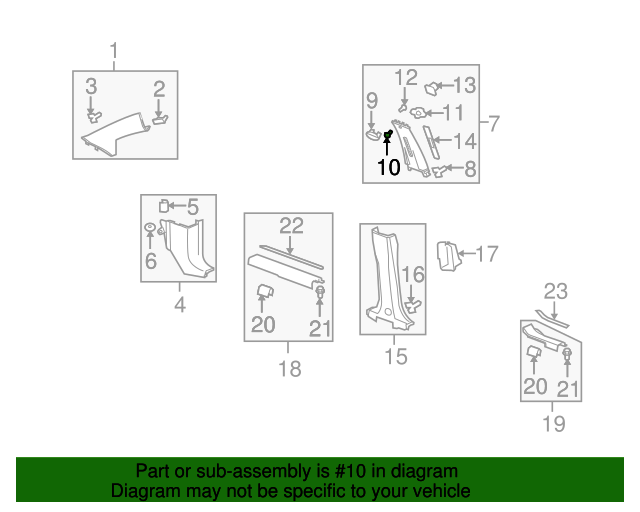 1
3
2
12
13
9
11
7
14
10
8
5
6
4
22
20
21
18
16
17
15
23
20
21
19

Part or sub-assembly is #10 in diagram
Diagram may not be specific to your vehicle