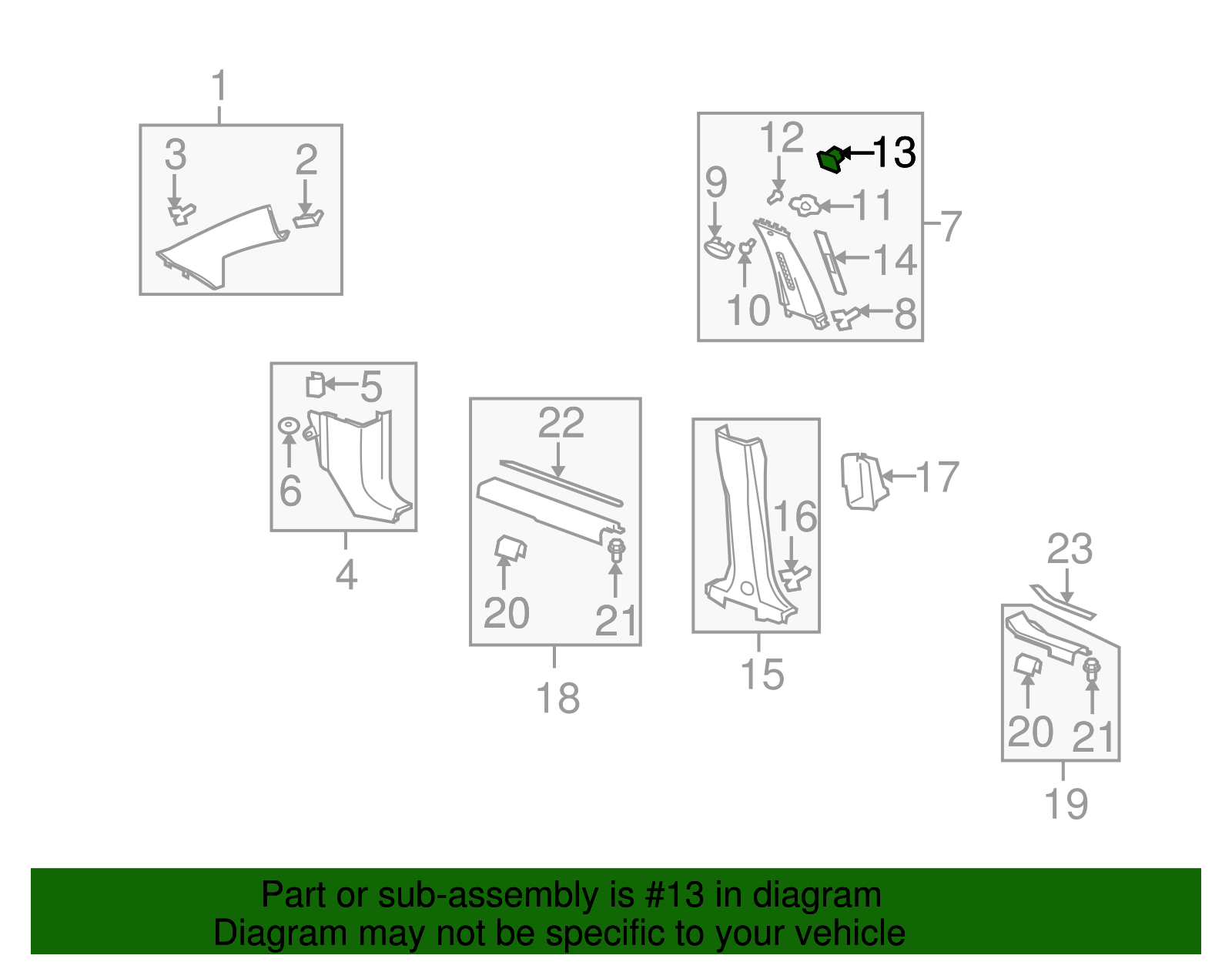 1
3
2
12
13
9
11
7
14
10
8
5
6
4
22
20
21
18
16
17
15
23
20
21
19

Part or sub-assembly is #13 in diagram
Diagram may not be specific to your vehicle