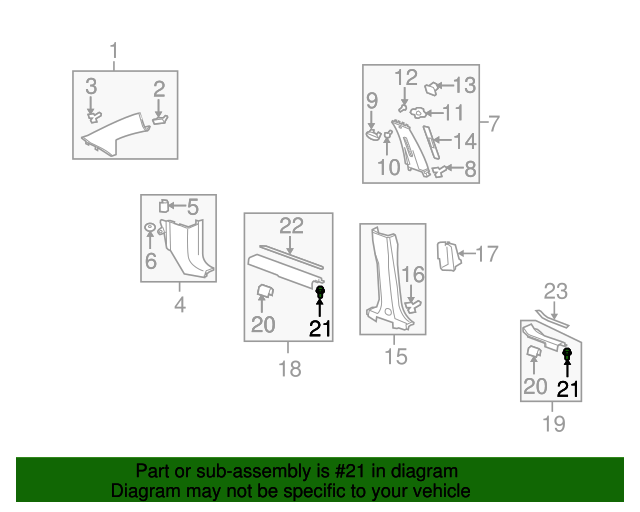 1
3
2
12
13
9
11
7
14
10
8
5
6
4
22
20
21
18
16
17
15
23
20
21
19

Part or sub-assembly is #21 in diagram
Diagram may not be specific to your vehicle