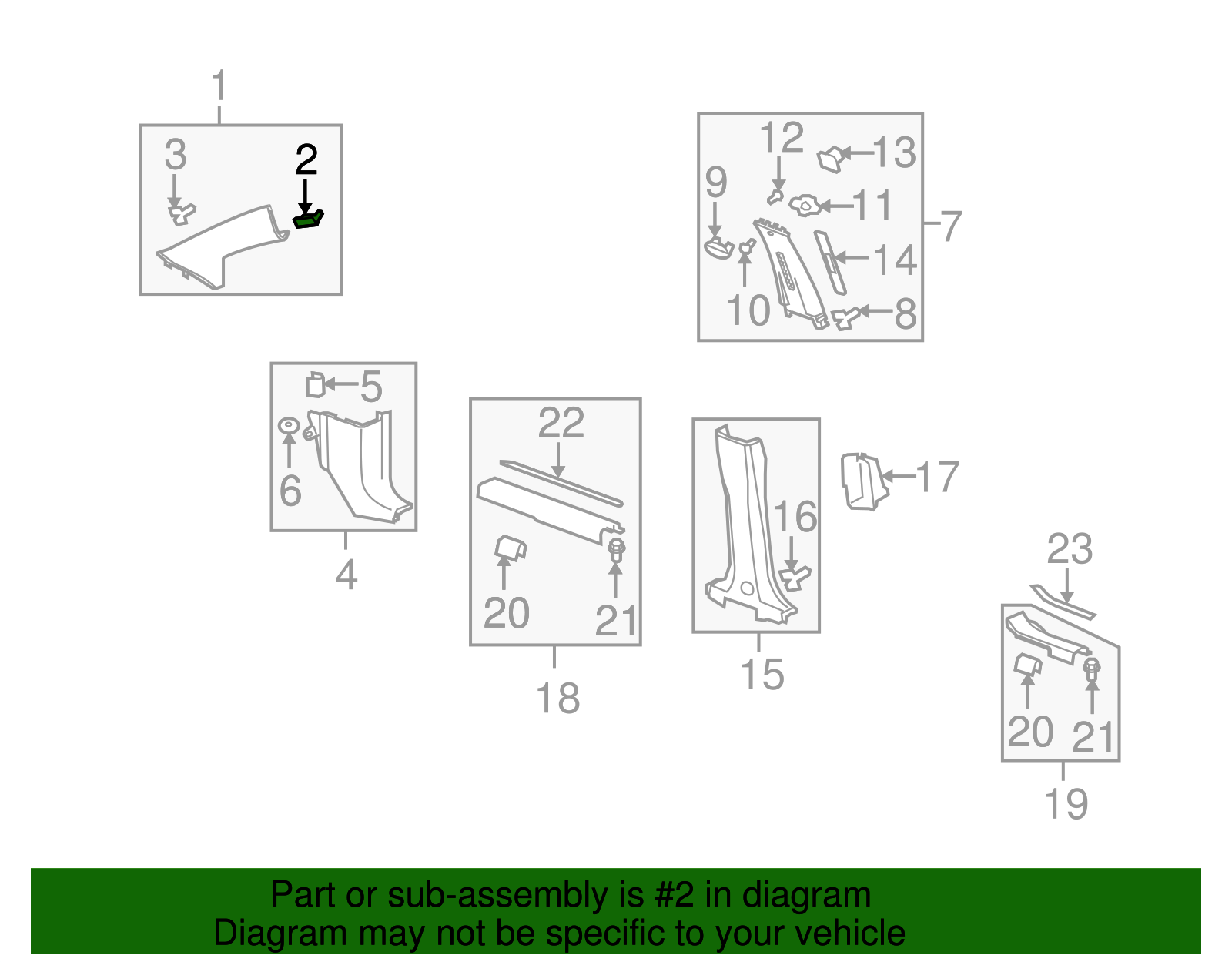 1
3
2
12
13
9
11
7
14
10
8
5
6
4
22
20
21
18
16
17
15
23
20
21
19

Part or sub-assembly is #2 in diagram
Diagram may not be specific to your vehicle