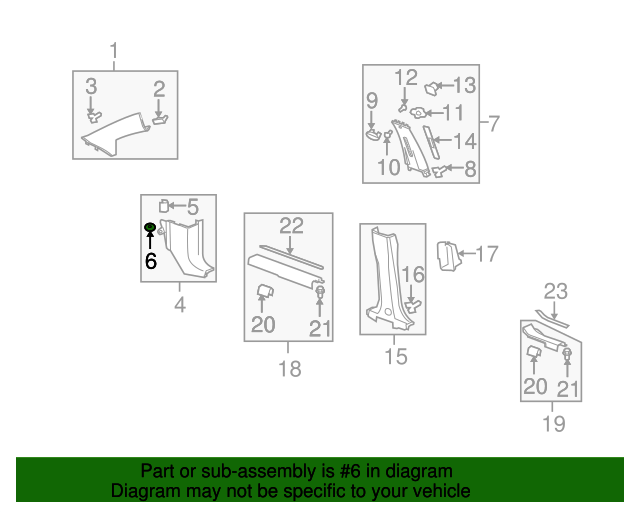 1
3
2
12
13
9
11
7
14
10
8
5
6
4
22
20
21
18
16
17
15
23
20
21
19

Part or sub-assembly is #6 in diagram
Diagram may not be specific to your vehicle