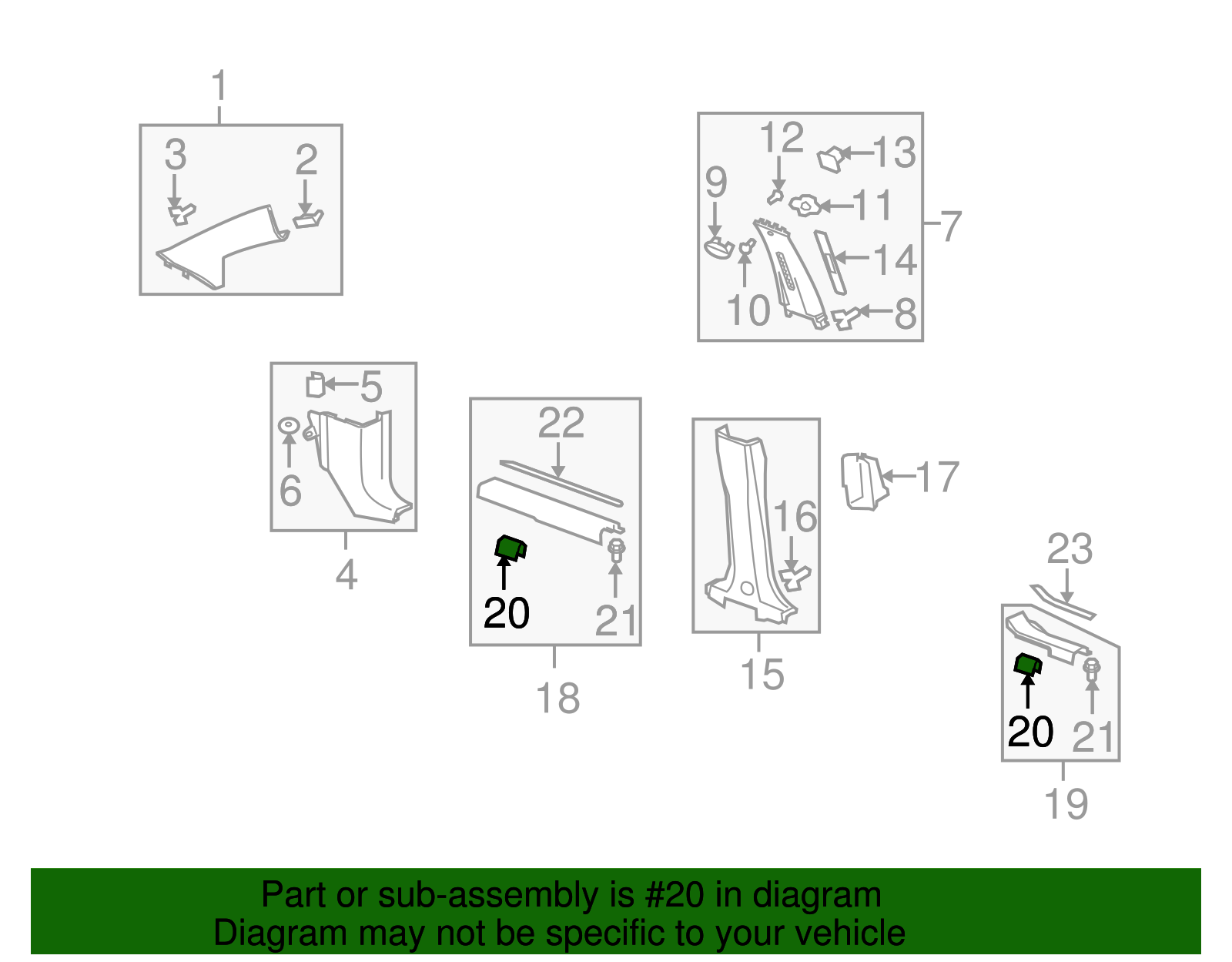 1
3
2
12
13
9
11
7
14
10
8
5
6
4
22
20
21
18
16
17
15
23
20
21
19

Part or sub-assembly is #20 in diagram
Diagram may not be specific to your vehicle