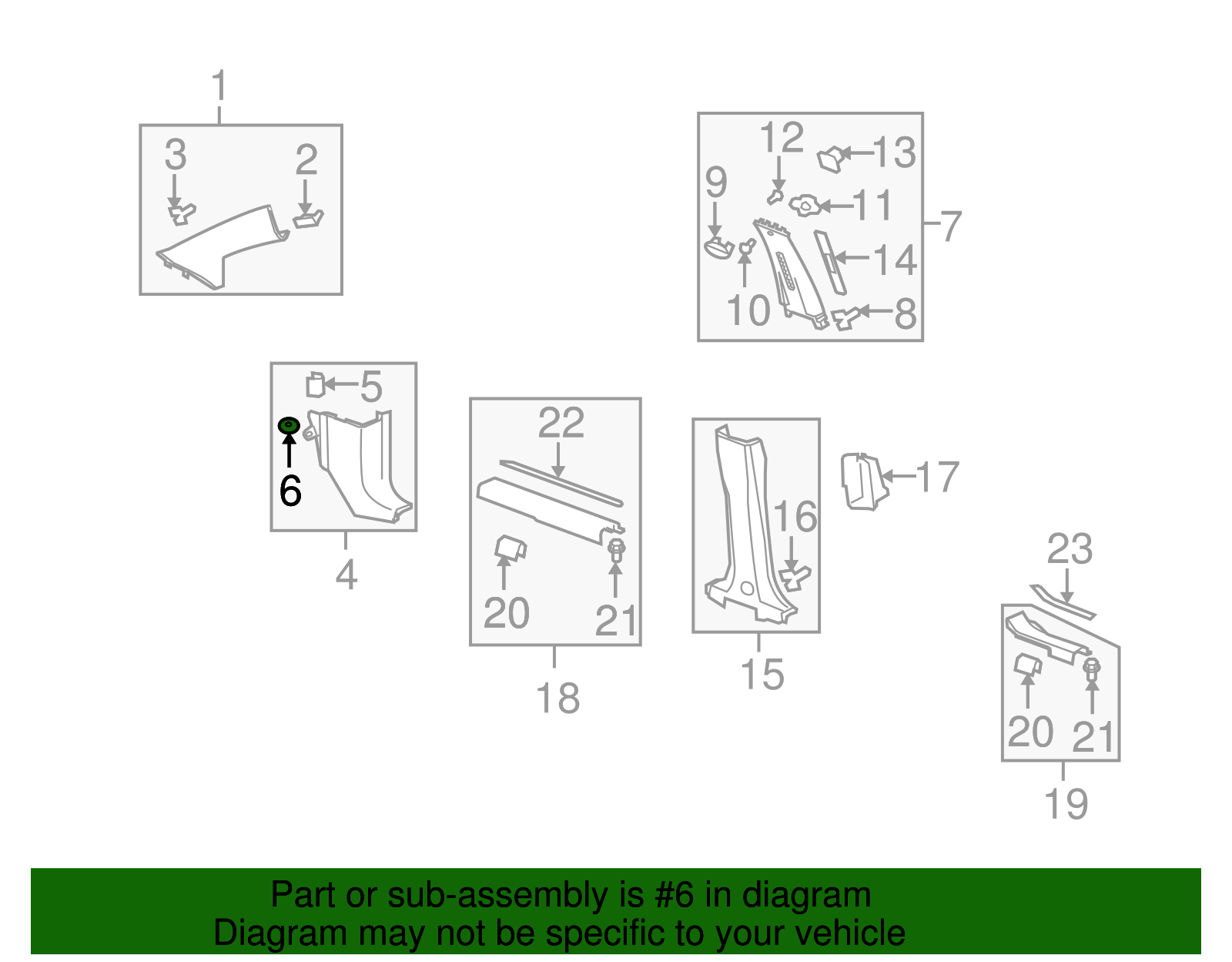 1
3
2
12
13
9
11
7
14
10
8
5
6
4
22
20
21
18
16
17
15
23
20
21
19

Part or sub-assembly is #6 in diagram
Diagram may not be specific to your vehicle