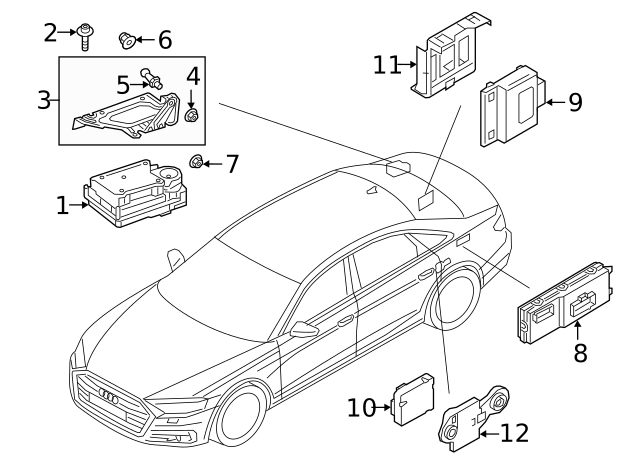 2
6
3
5
4
7
1
11
9
8
10
12