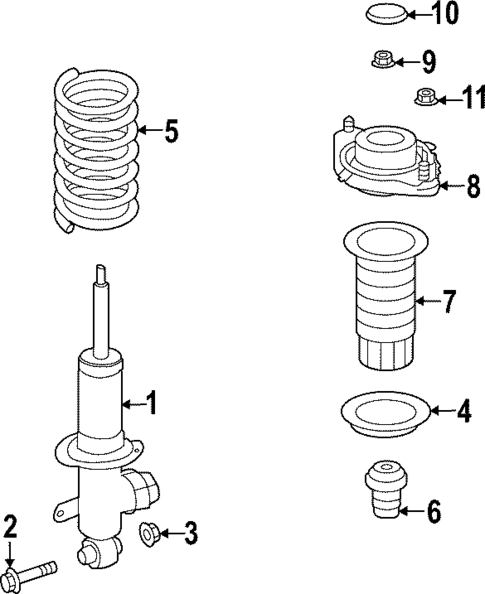 10
9
11
5
8
7
1
4
6
2
3