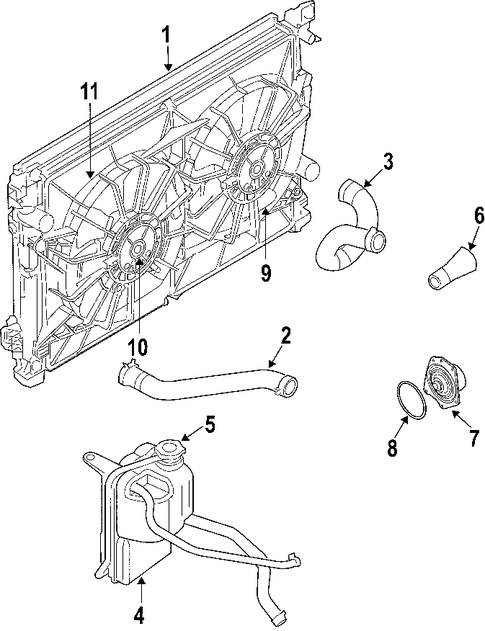 1
11
3
6
9
10
2
5
8
7
4