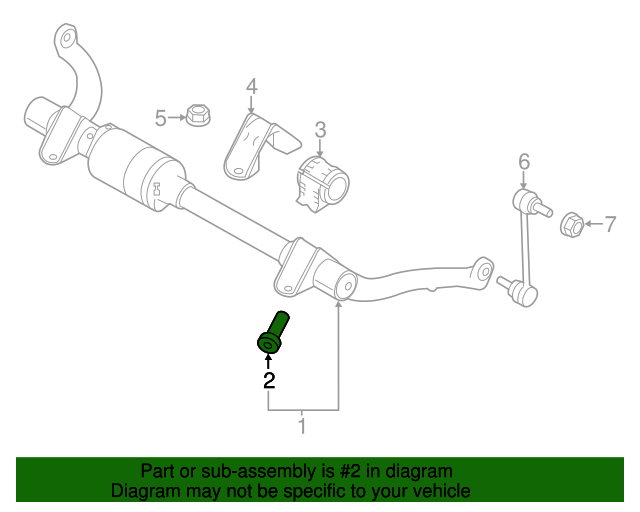 4
5
3
6
7
2
1

Part or sub-assembly is #2 in diagram
Diagram may not be specific to your vehicle