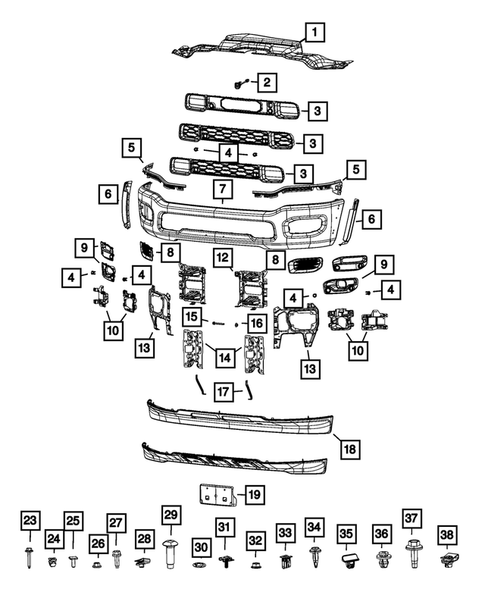 1
2
3
3
5
4
3
5
6
7
6
9
8
12
8
9
4
4
4
4
10
15
16
13
14
13
10
17
18
19
23
24
25
26
27
28
29
30
31
32
33
34
35
36
37
38