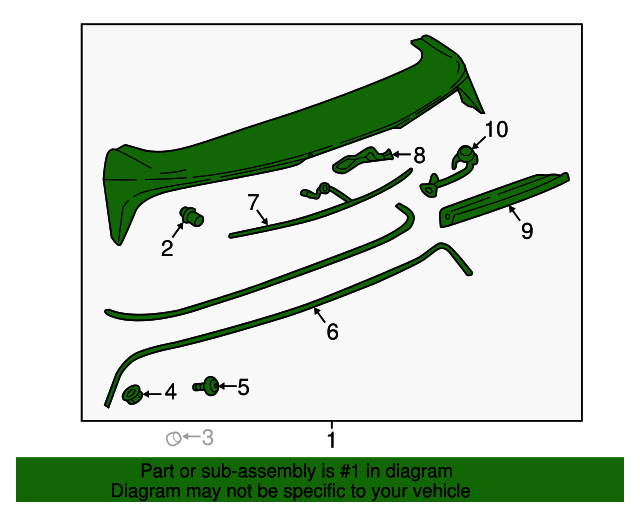 10
8
7
9
2
6
4
5
3
1
Part or sub-assembly is #1 in diagram
Diagram may not be specific to your vehicle