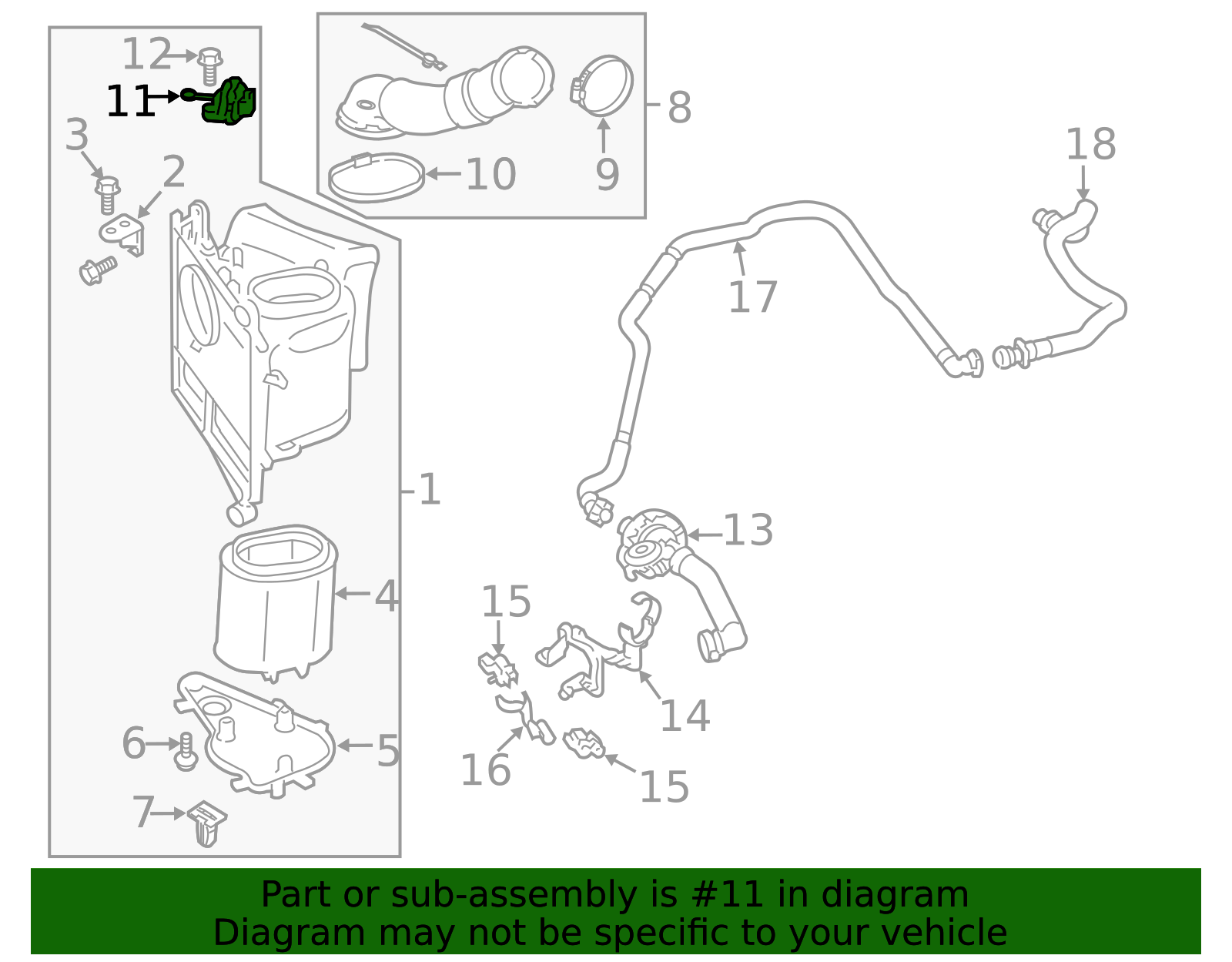 12
11
3
2
8
10
9
18
17
1
13
4
15
14
6
5
16
15
7

Part or sub-assembly is #11 in diagram
Diagram may not be specific to your vehicle