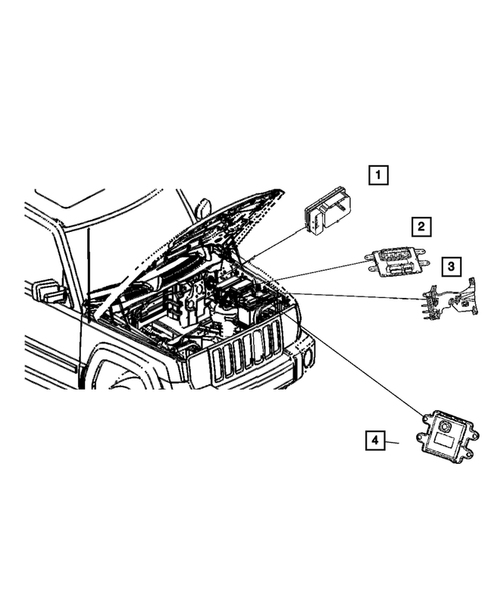 1
2
3
4