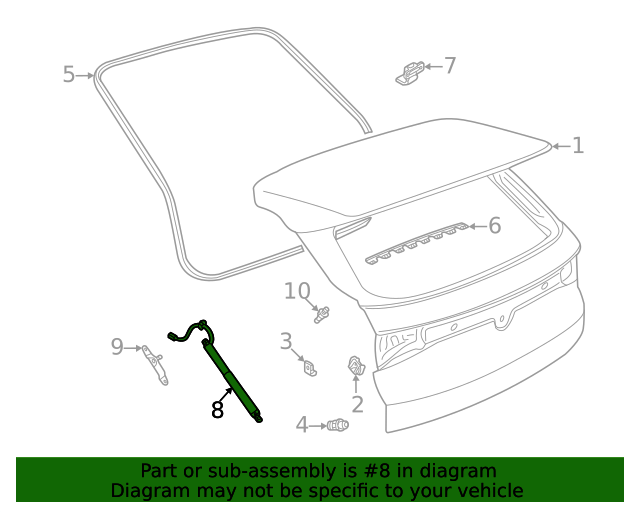 5
7
1
6
10
9
3
8
2
4

Part or sub-assembly is #8 in diagram
Diagram may not be specific to your vehicle