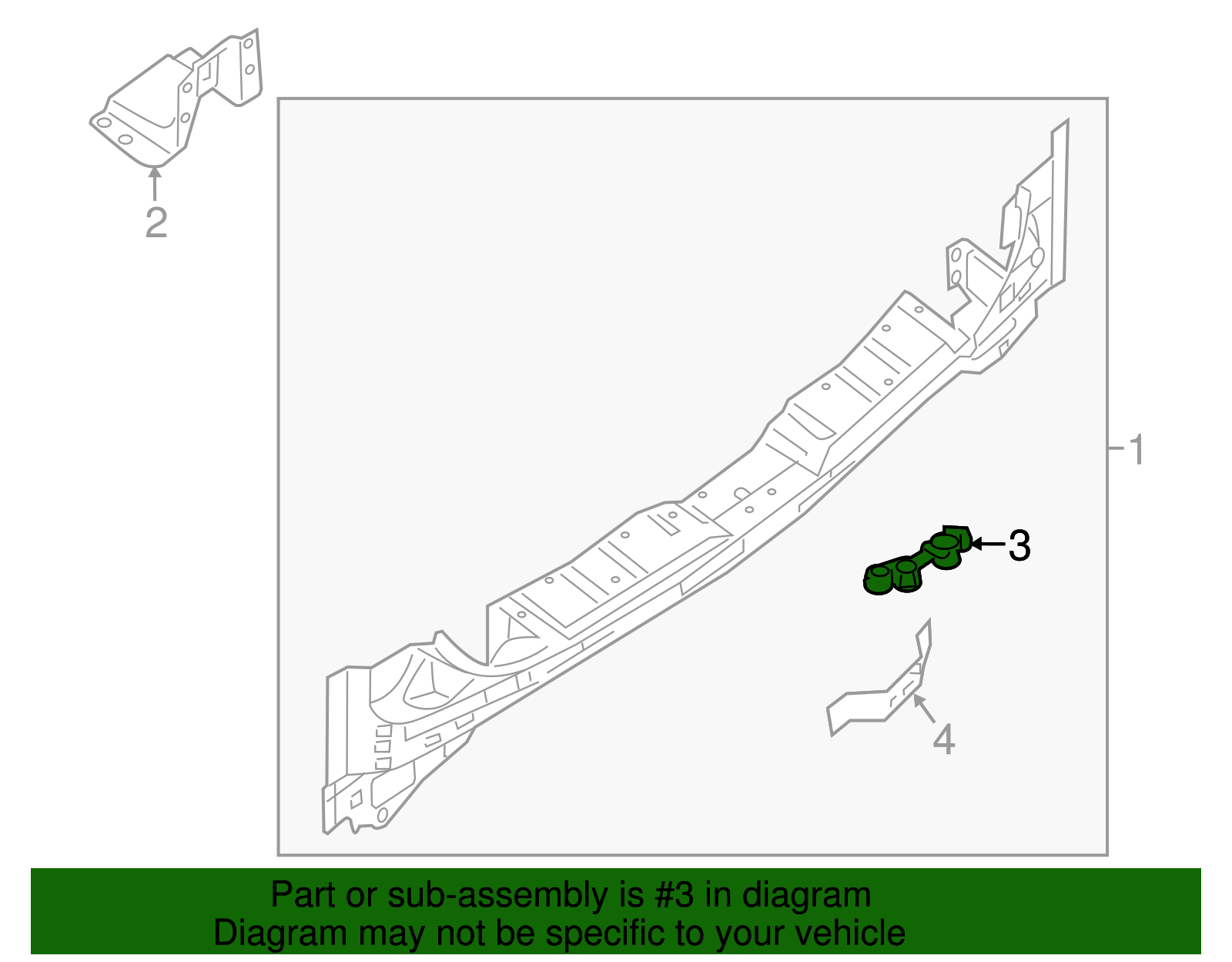 2

1

3

4

Part or sub-assembly is #3 in diagram
Diagram may not be specific to your vehicle