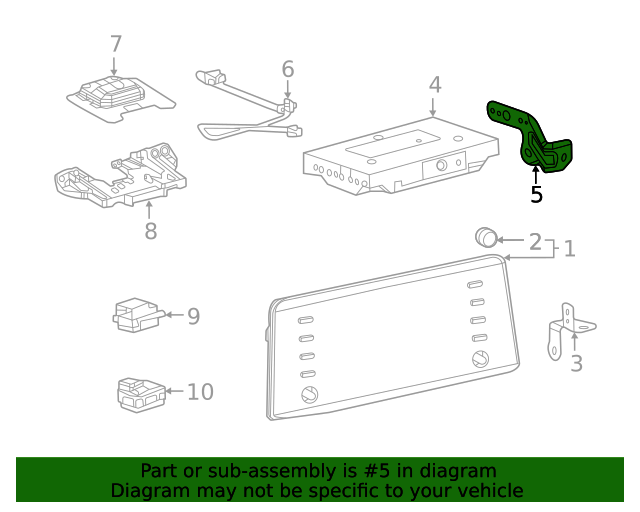 7
6
4
5
8
2
1
9
3
10
Part or sub-assembly is #5 in diagram
Diagram may not be specific to your vehicle