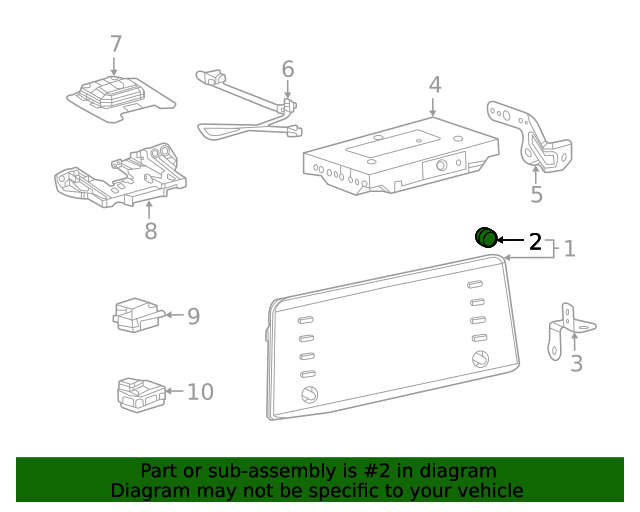 7
6
4
5
8
2
1
9
3
10

Part or sub-assembly is #2 in diagram
Diagram may not be specific to your vehicle