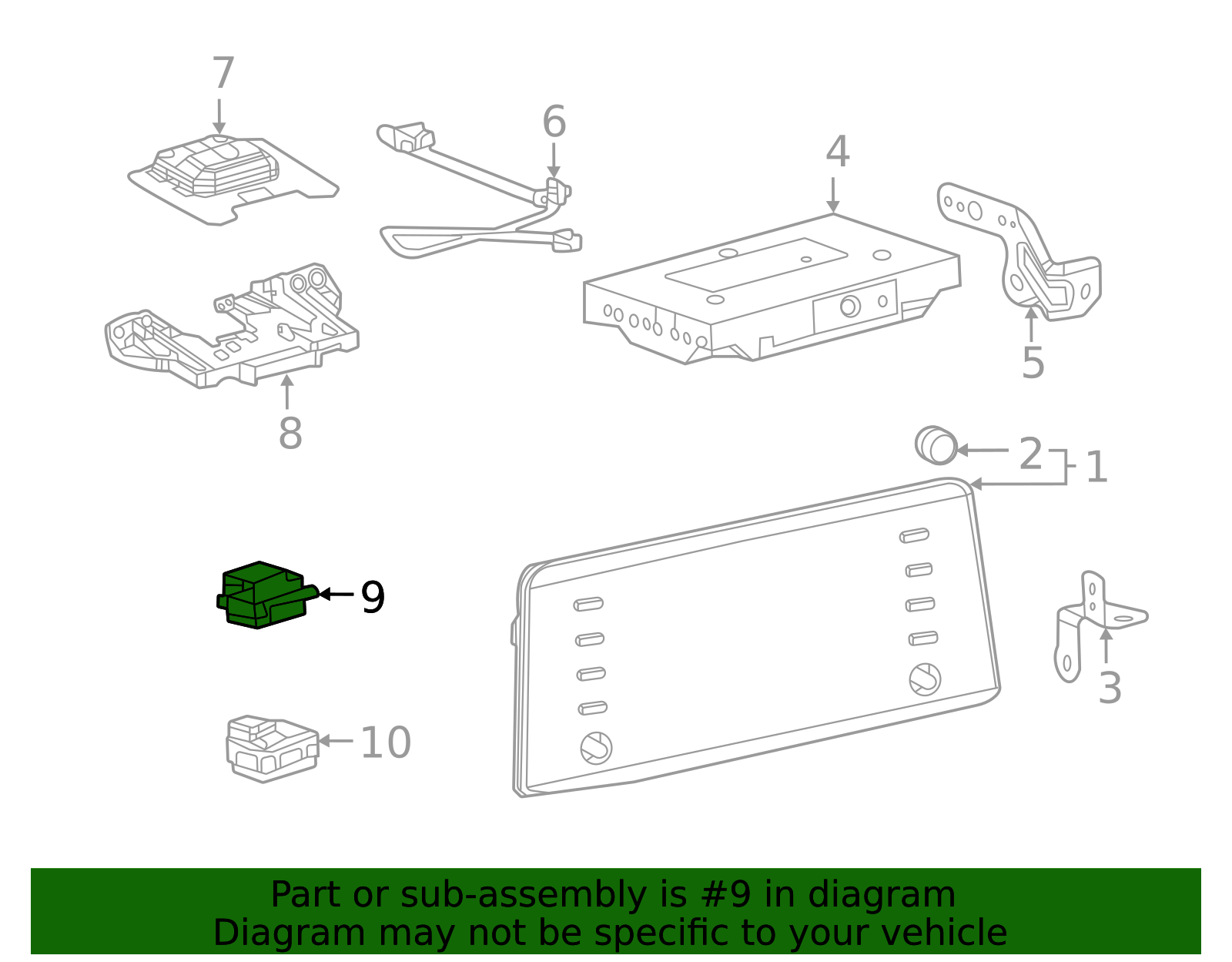 7
6
4
5
8
2
1
9
3
10

Part or sub-assembly is #9 in diagram
Diagram may not be specific to your vehicle