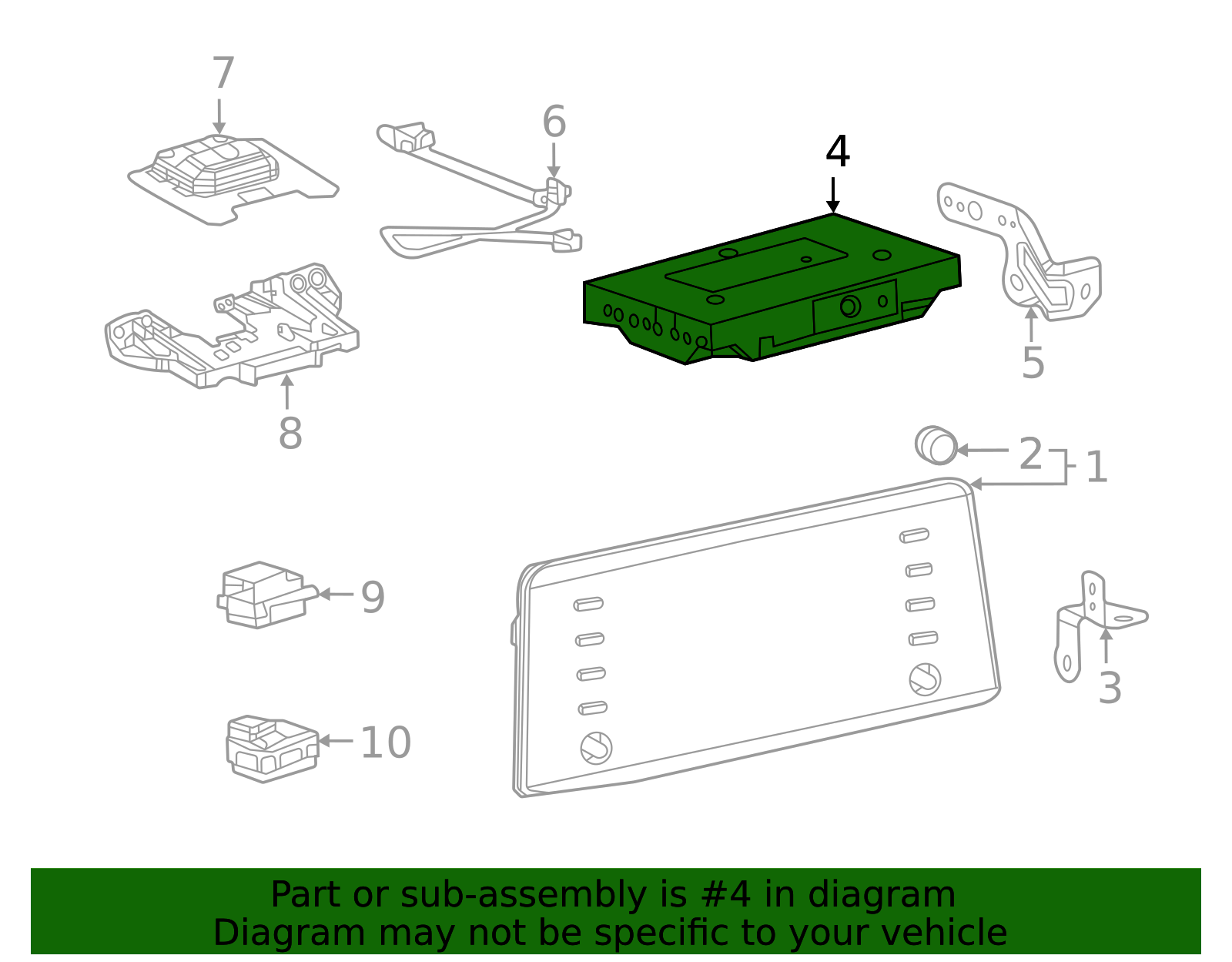 7

6

4

5

8

2

1

9

3

10

Part or sub-assembly is #4 in diagram
Diagram may not be specific to your vehicle