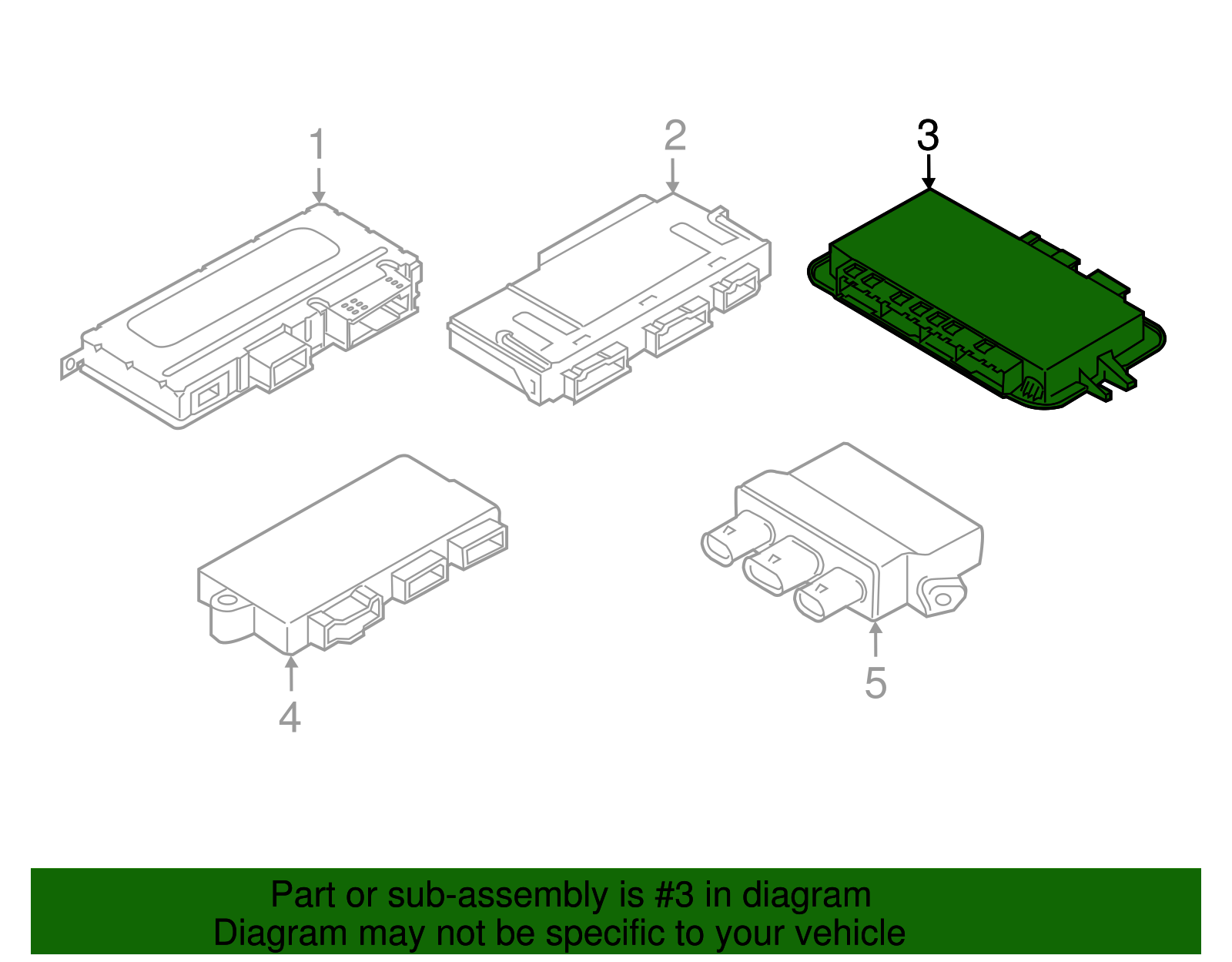 1

2

3

4

5

Part or sub-assembly is #3 in diagram
Diagram may not be specific to your vehicle